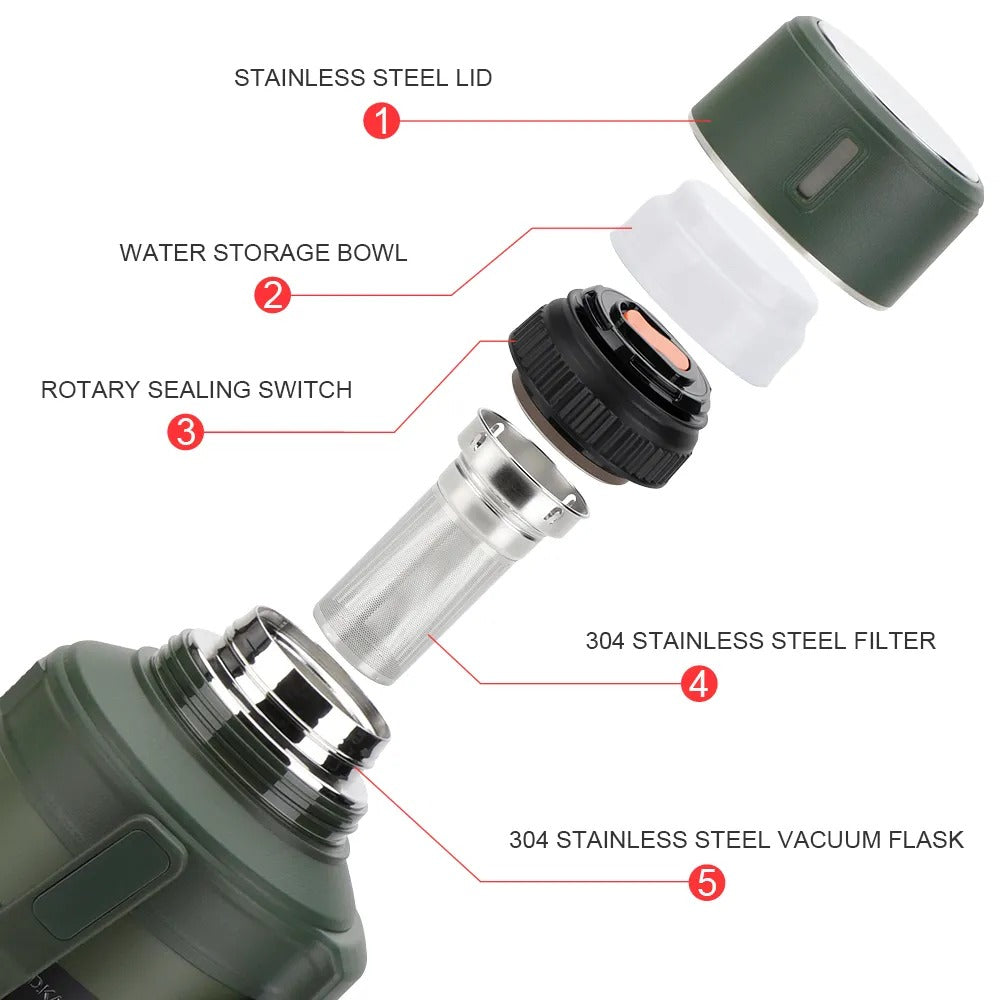 STAINLESS STEEL LID

1

WATER STORAGE BOWL

2

ROTARY SEALING SWITCH

3

304 STAINLESS STEEL FILTER

4

304 STAINLESS STEEL VACUUM FLASK

5